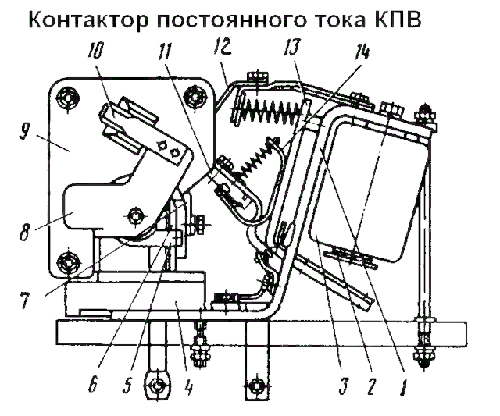 Контактор постоянного тока КПВ

10
11
12
13
14
9
8
7
6
5
4
3
2
1